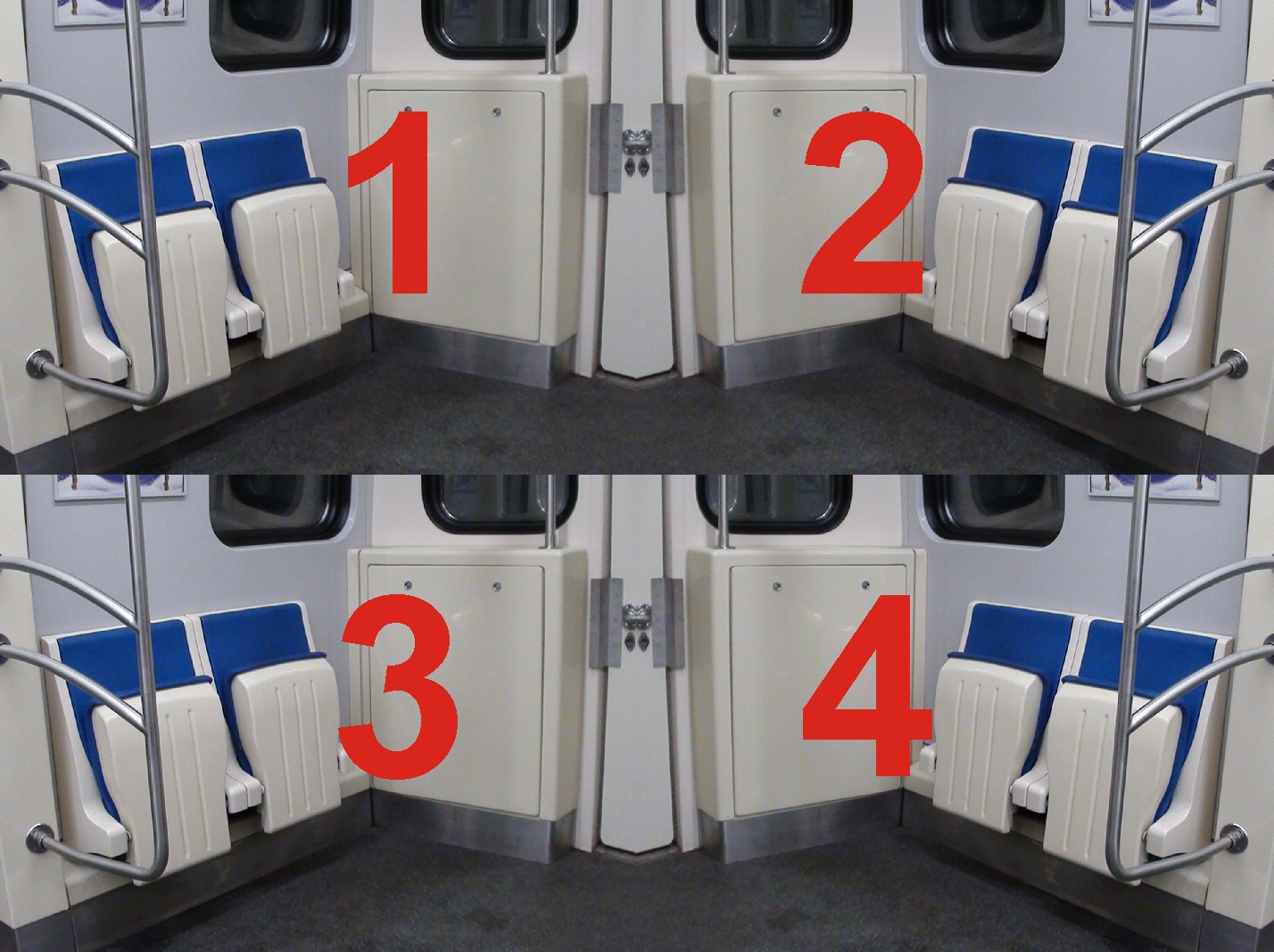 1

2

3

4